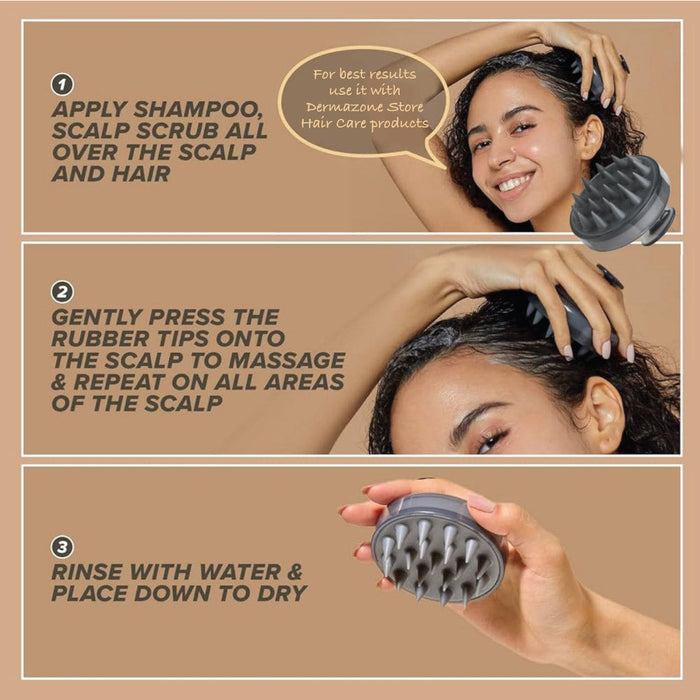 1

APPLY SHAMPOO, SCALP SCRUB ALL OVER THE SCALP AND HAIR

For best results use it with Dermazone Store Hair Care products.

2

GENTLY PRESS THE RUBBER TIPS ONTO THE SCALP TO MASSAGE & REPEAT ON ALL AREAS OF THE SCALP

3

RINSE WITH WATER & PLACE DOWN TO DRY